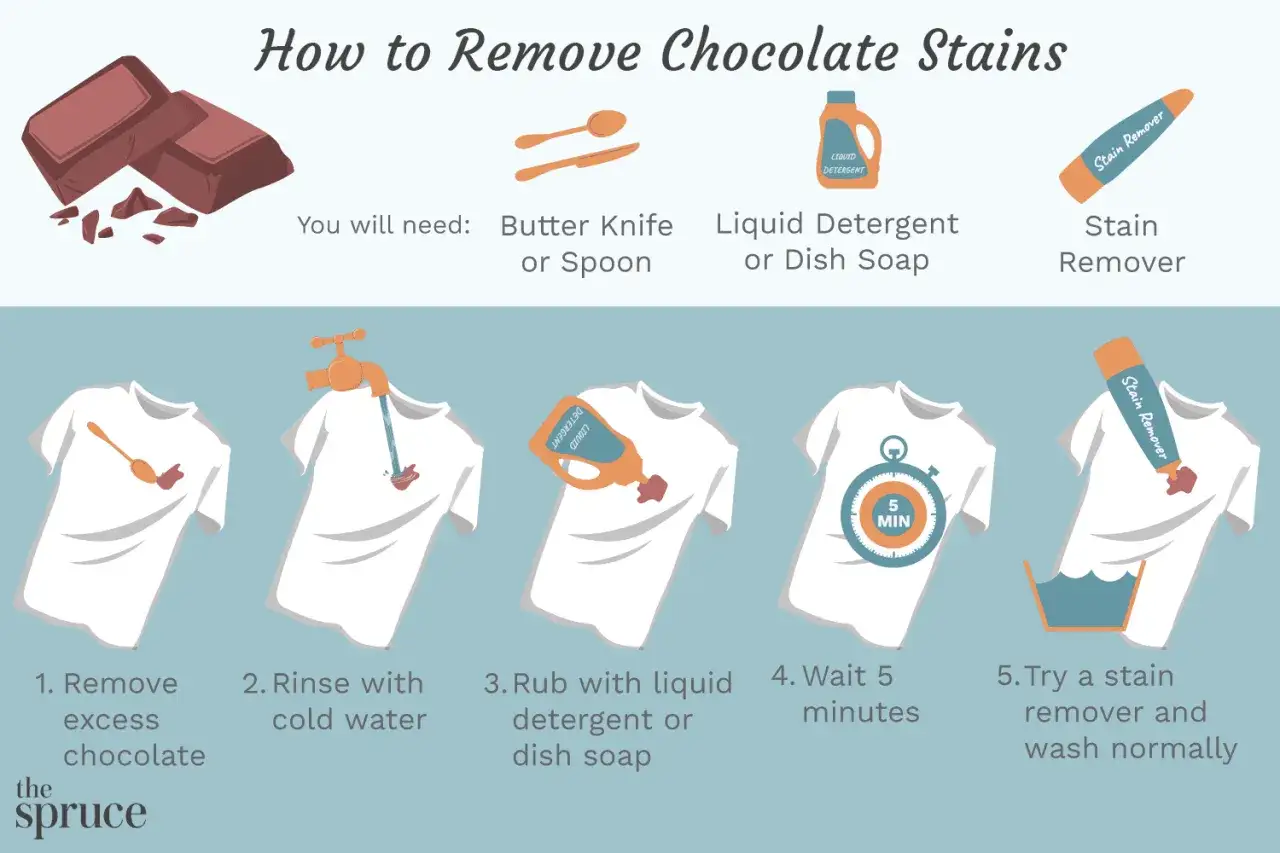 How to Remove Chocolate Stains

LIQUID DETERGENT

Stain Remover

You will need: Butter Knife or Spoon

Liquid Detergent or Dish Soap

Stain Remover

LIQUID DETERGENT

5 MIN

Stain Remover

1. Remove excess chocolate

2. Rinse with cold water

3. Rub with liquid detergent or dish soap

4. Wait 5 minutes

5. Try a stain remover and wash normally

the spruce