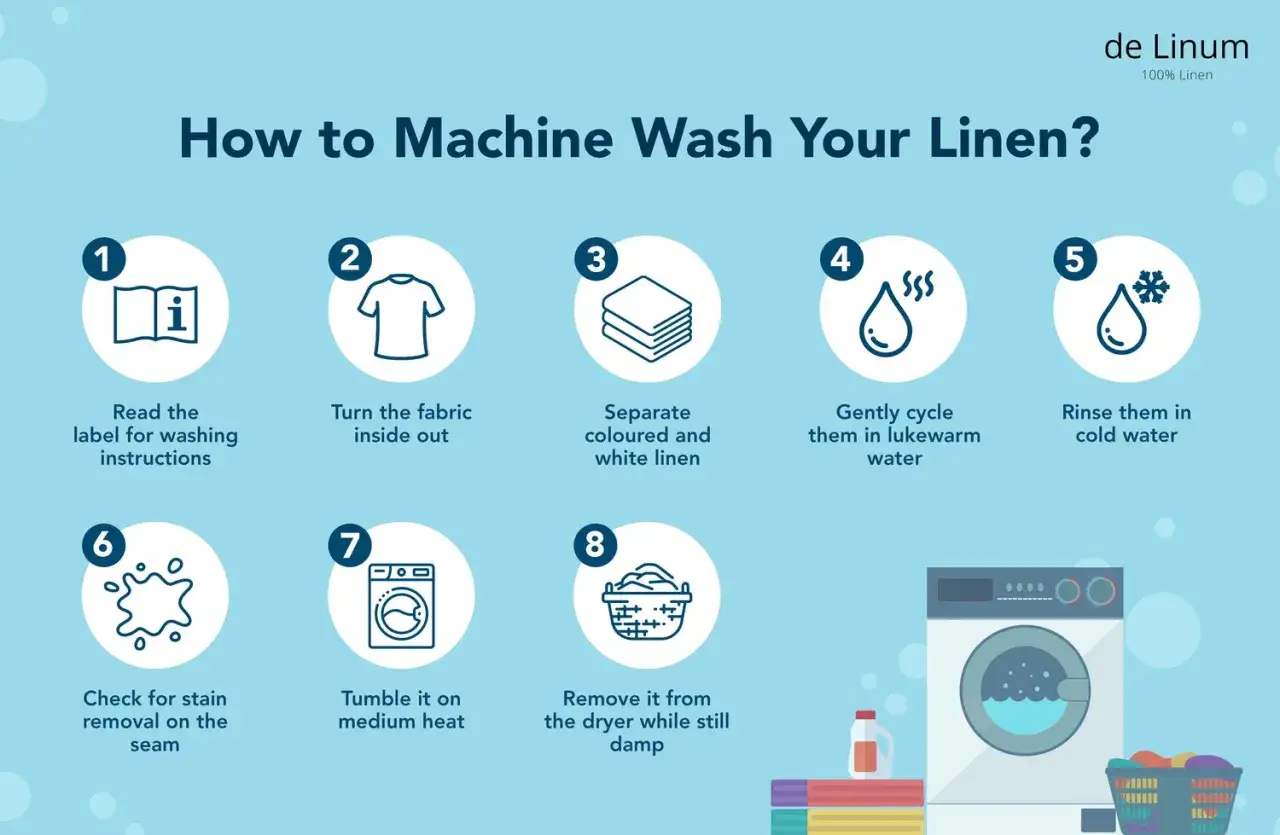 de Linum
100% Linen

How to Machine Wash Your Linen?

1
Read the label for washing instructions

2
Turn the fabric inside out

3
Separate coloured and white linen

4
Gently cycle them in lukewarm water

5
Rinse them in cold water

6
Check for stain removal on the seam

7
Tumble it on medium heat

8
Remove it from the dryer while still damp